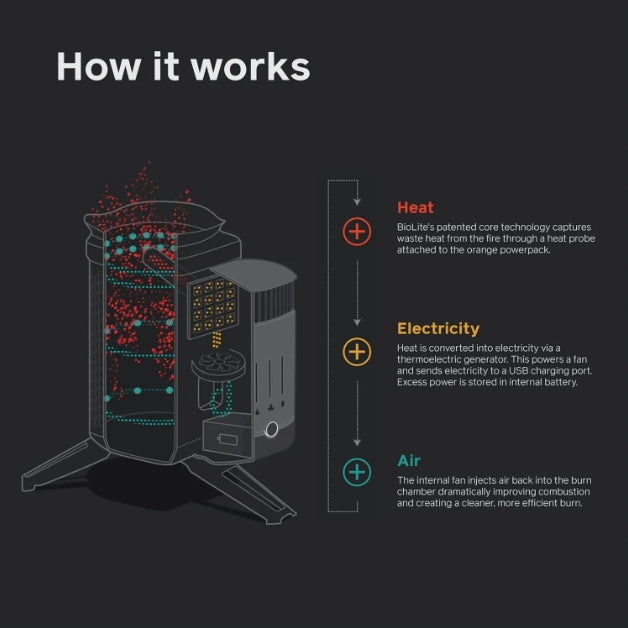 How it works

Heat

BioLite's patented core technology captures waste heat from the fire through a heat probe attached to the orange powerpack.

Electricity

Heat is converted into electricity via a thermoelectric generator. This powers a fan and sends electricity to a USB charging port. Excess power is stored in internal battery.

Air

The internal fan injects air back into the burn chamber dramatically improving combustion and creating a cleaner, more efficient burn.